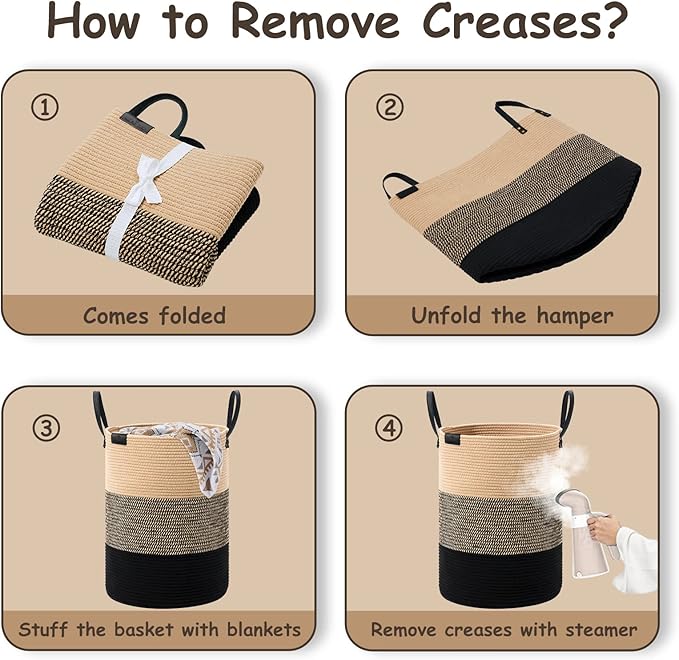 How to Remove Creases?

①

Comes folded

②

Unfold the hamper

③

Stuff the basket with blankets

④

Remove creases with steamer