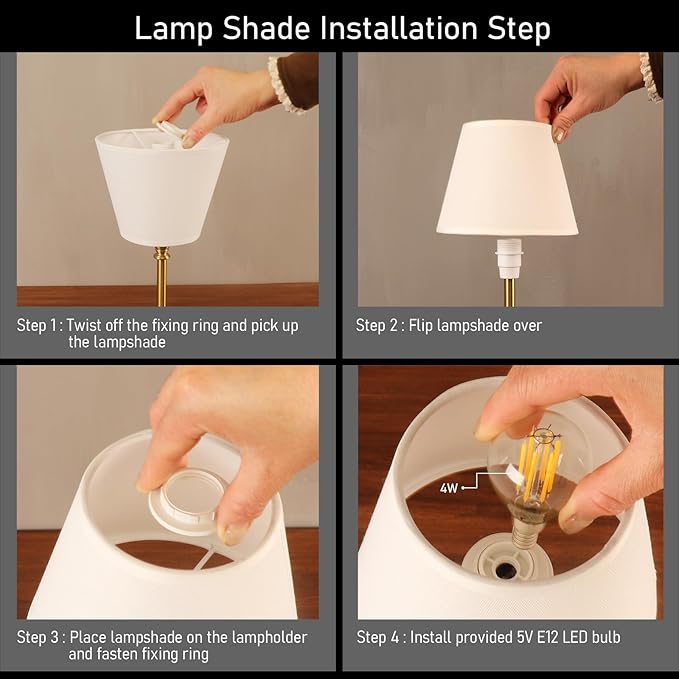 Lamp Shade Installation Step

Step 1 : Twist off the fixing ring and pick up the lampshade

Step 2 : Flip lampshade over

Step 3 : Place lampshade on the lampholder and fasten fixing ring

4W

Step 4 : Install provided 5V E12 LED bulb