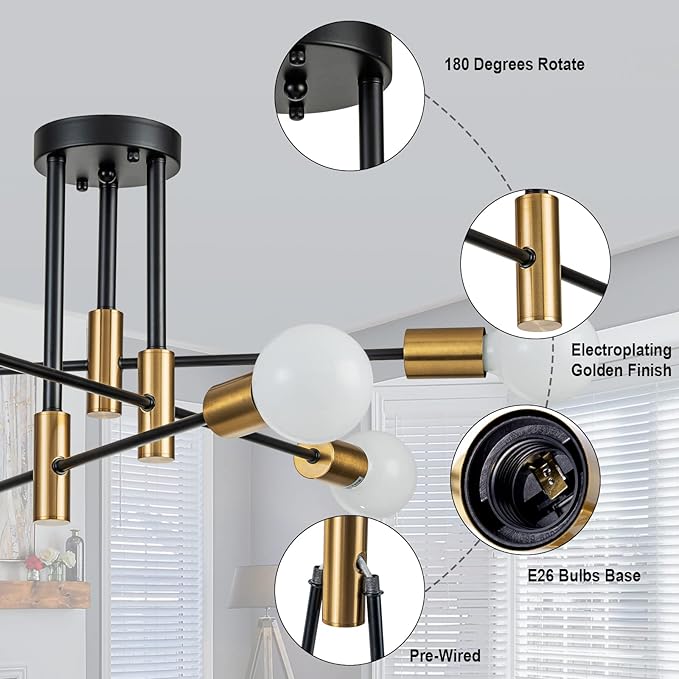 180 Degrees Rotate

Electroplating Golden Finish

E26 Bulbs Base

Pre-Wired