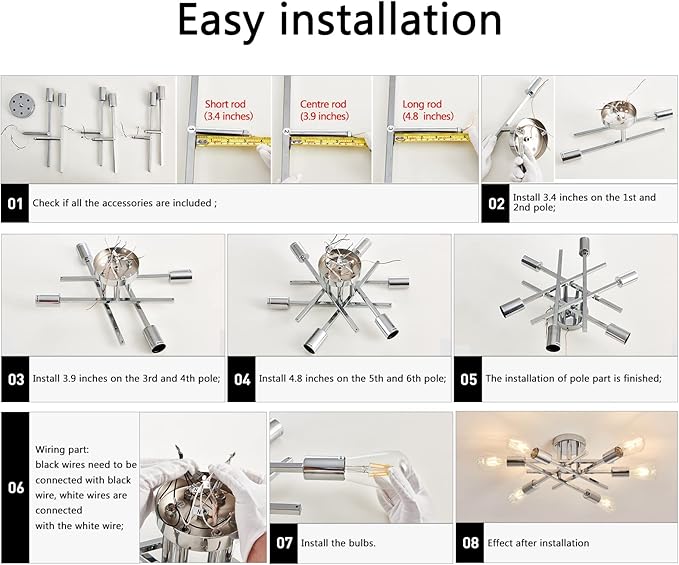 Easy installation

Short rod (3.4 inches)

Centre rod (3.9 inches)

Long rod (4.8 inches)

01 Check if all the accessories are included ;

02 Install 3.4 inches on the 1st and 2nd pole;

03 Install 3.9 inches on the 3rd and 4th pole;

04 Install 4.8 inches on the 5th and 6th pole;

05 The installation of pole part is finished;

06 Wiring part: black wires need to be connected with black wire, white wires are connected with the white wire;

07 Install the bulbs.

08 Effect after installation