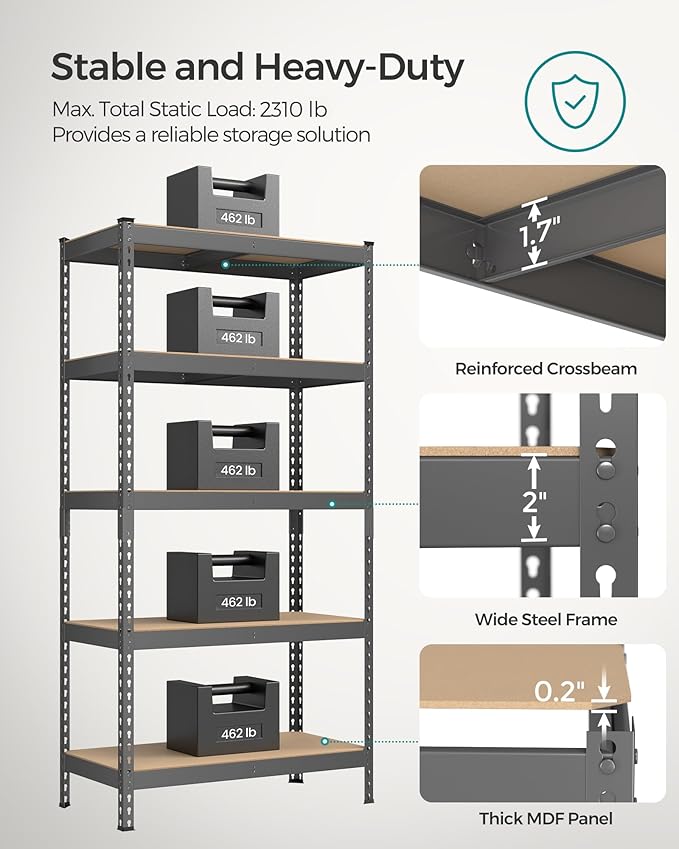 Stable and Heavy-Duty

Max. Total Static Load: 2310 lb
Provides a reliable storage solution

462 lb

462 lb

462 lb

462 lb

462 lb

1.7"

Reinforced Crossbeam

2"

Wide Steel Frame

0.2"

Thick MDF Panel