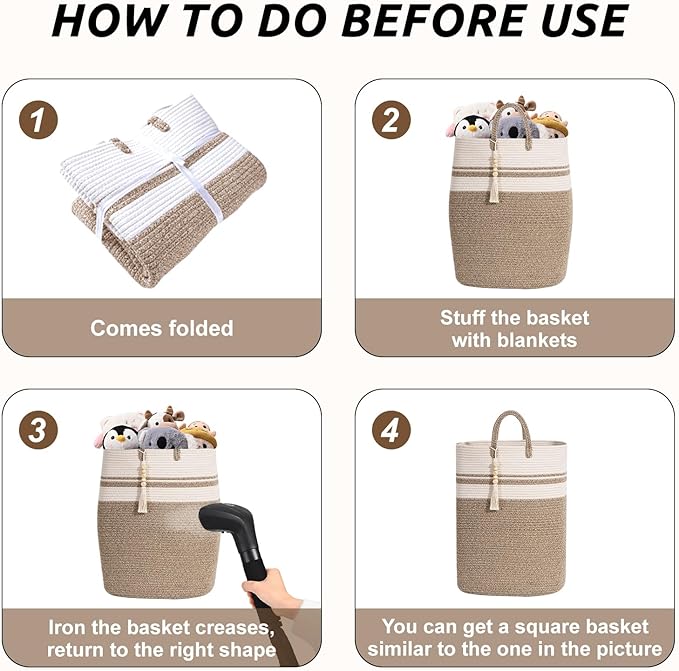 HOW TO DO BEFORE USE

1

Comes folded

2

Stuff the basket with blankets

3

Iron the basket creases, return to the right shape

4

You can get a square basket similar to the one in the picture