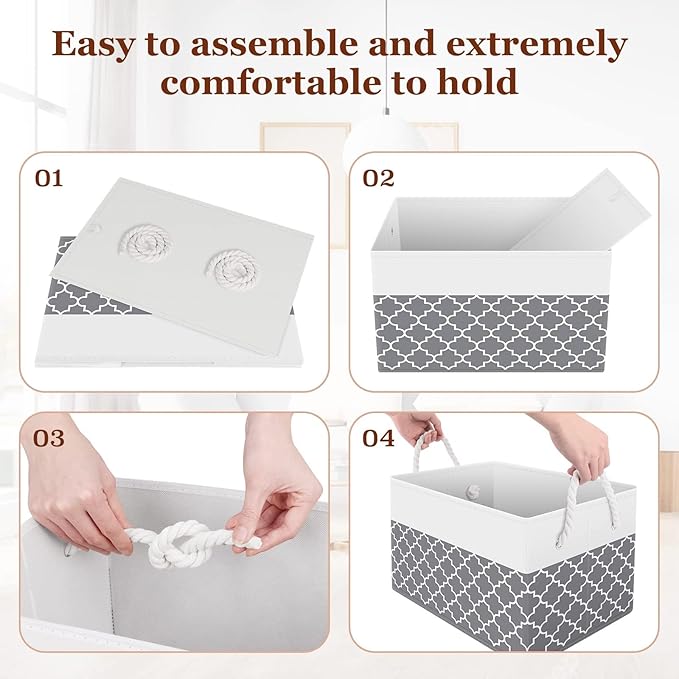 Easy to assemble and extremely comfortable to hold

01

02

03

04