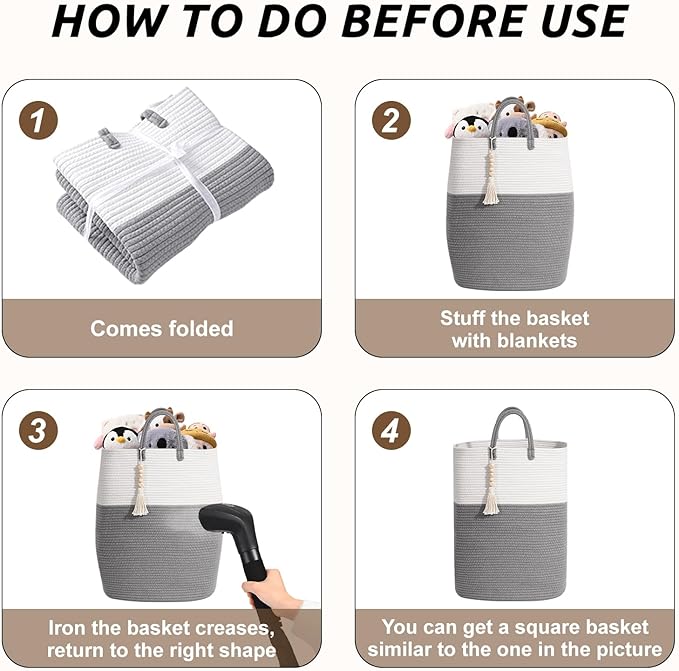 HOW TO DO BEFORE USE

1

Comes folded

2

Stuff the basket with blankets

3

Iron the basket creases, return to the right shape

4

You can get a square basket similar to the one in the picture