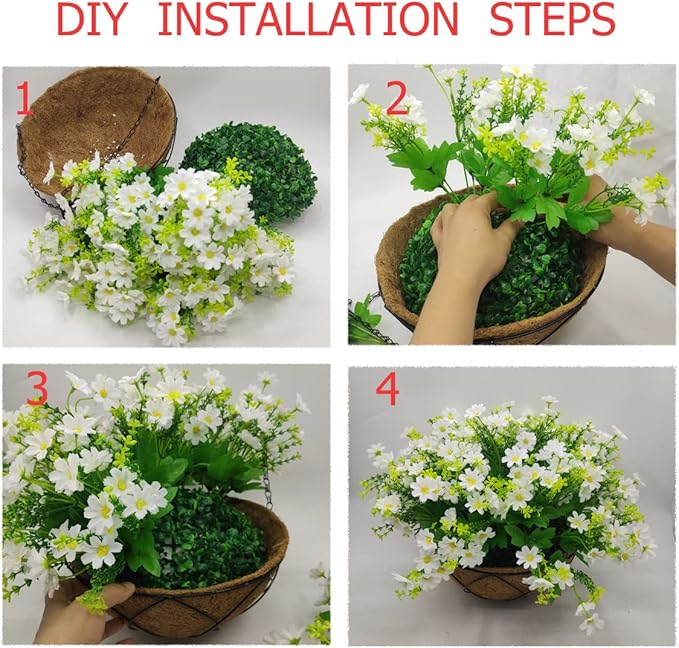 DIY INSTALLATION STEPS

1

2

3

4