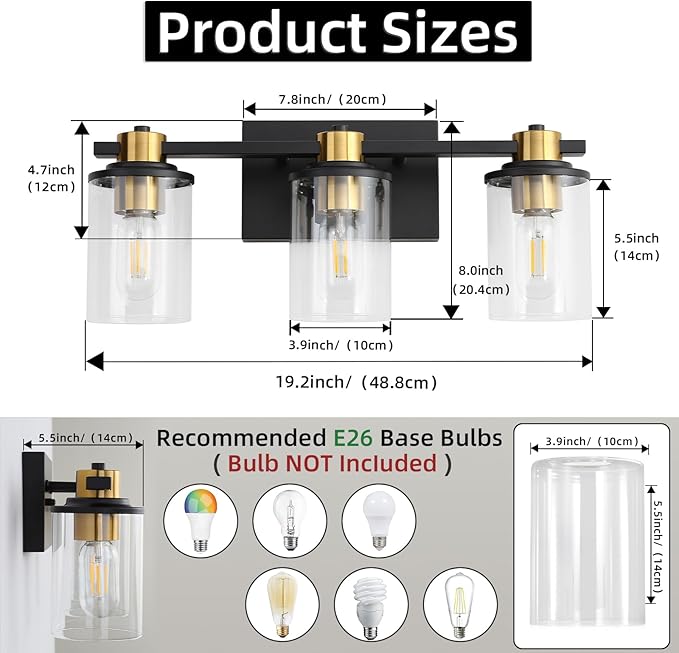 Product Sizes

7.8inch/ (20cm)

4.7inch (12cm)

5.5inch (14cm)

8.0inch (20.4cm)

3.9inch/ (10cm)

19.2inch/ (48.8cm)

5.5inch/ (14cm)

Recommended E26 Base Bulbs
( Bulb NOT Included )

3.9inch/ (10cm)

5.5inch/ (14cm)