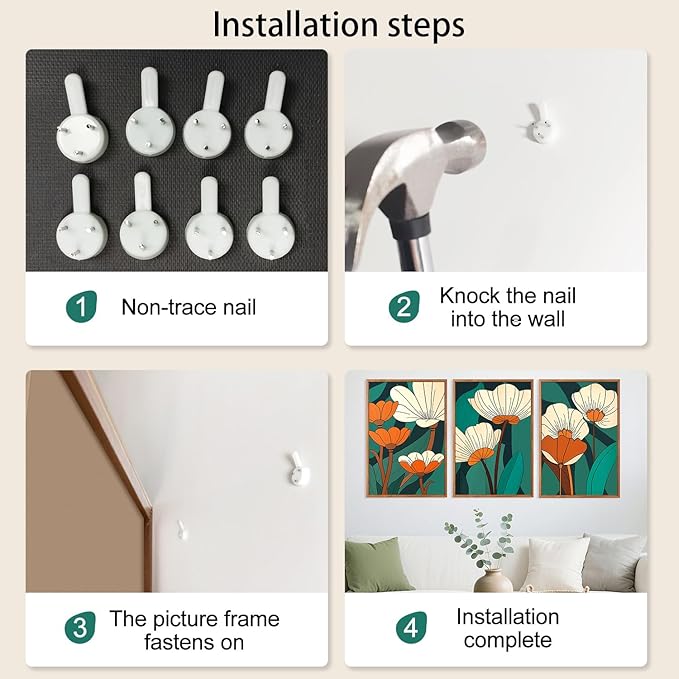 Installation steps

1 Non-trace nail

2 Knock the nail into the wall

3 The picture frame fastens on

4 Installation complete