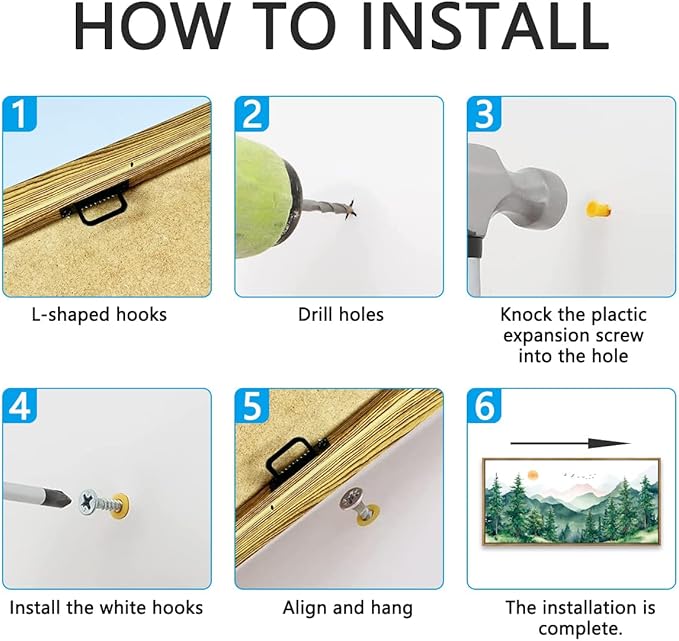 HOW TO INSTALL

1

L-shaped hooks

2

Drill holes

3

Knock the plactic expansion screw into the hole

4

Install the white hooks

5

Align and hang

6

The installation is complete.