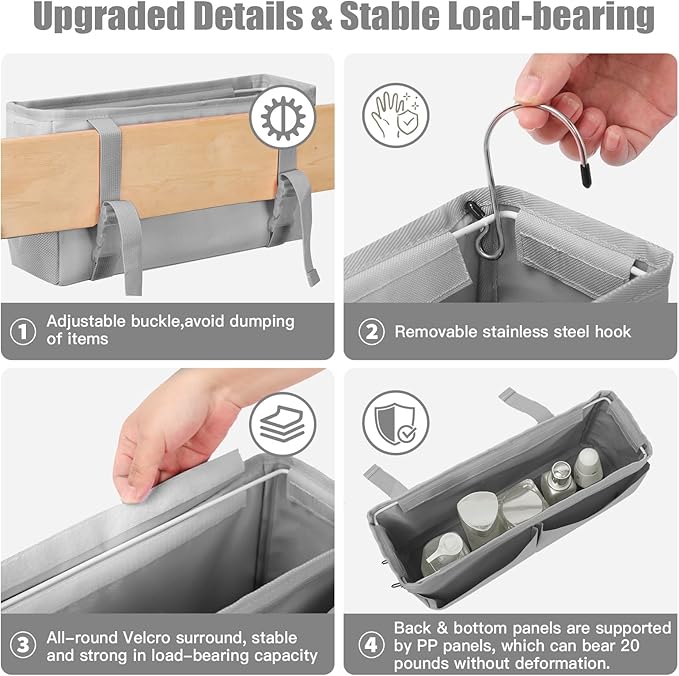 Upgraded Details & Stable Load-bearing

① Adjustable buckle,avoid dumping of items

② Removable stainless steel hook

③ All-round Velcro surround, stable and strong in load-bearing capacity

④ Back & bottom panels are supported by PP panels, which can bear 20 pounds without deformation.