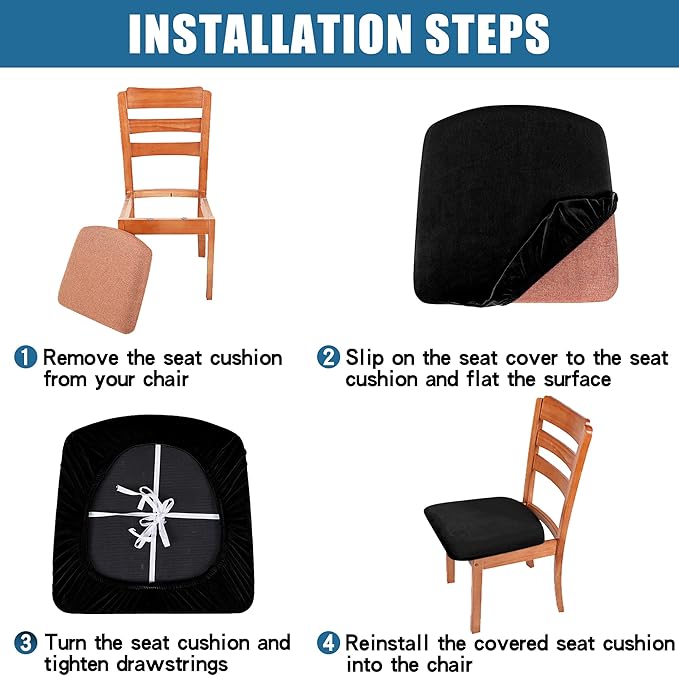 INSTALLATION STEPS

1 Remove the seat cushion from your chair

2 Slip on the seat cover to the seat cushion and flat the surface

3 Turn the seat cushion and tighten drawstrings

4 Reinstall the covered seat cushion into the chair