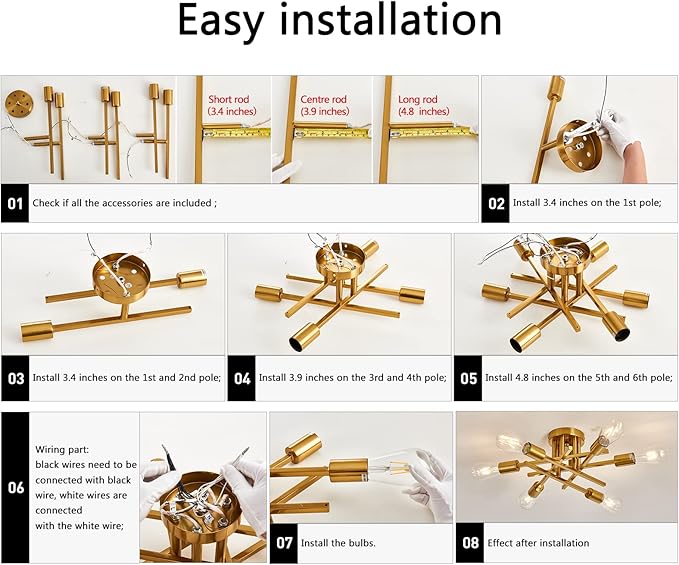 Easy installation

Short rod (3.4 inches)

Centre rod (3.9 inches)

Long rod (4.8 inches)

01 Check if all the accessories are included ;

02 Install 3.4 inches on the 1st pole;

03 Install 3.4 inches on the 1st and 2nd pole;

04 Install 3.9 inches on the 3rd and 4th pole;

05 Install 4.8 inches on the 5th and 6th pole;

06 Wiring part: black wires need to be connected with black wire, white wires are connected with the white wire;

07 Install the bulbs.

08 Effect after installation