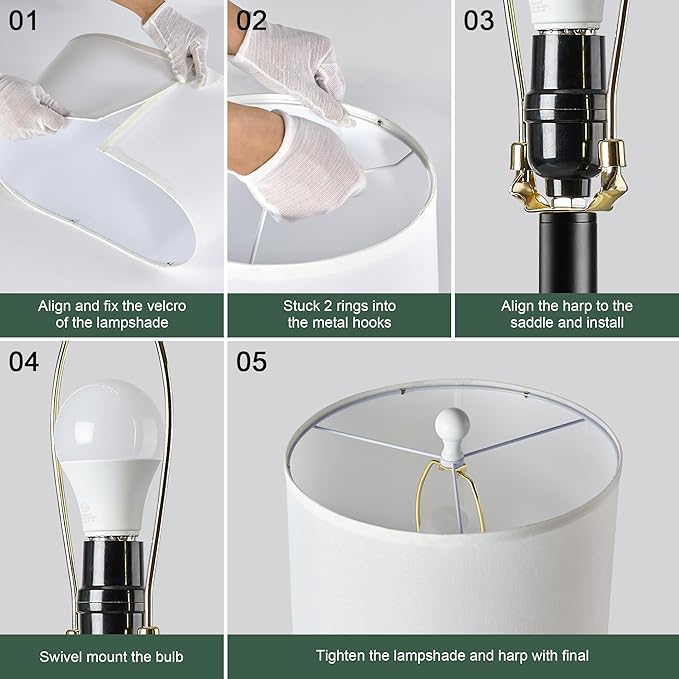 01

Align and fix the velcro of the lampshade

02

Stuck 2 rings into the metal hooks

03

Align the harp to the saddle and install

04

Swivel mount the bulb

05

Tighten the lampshade and harp with final