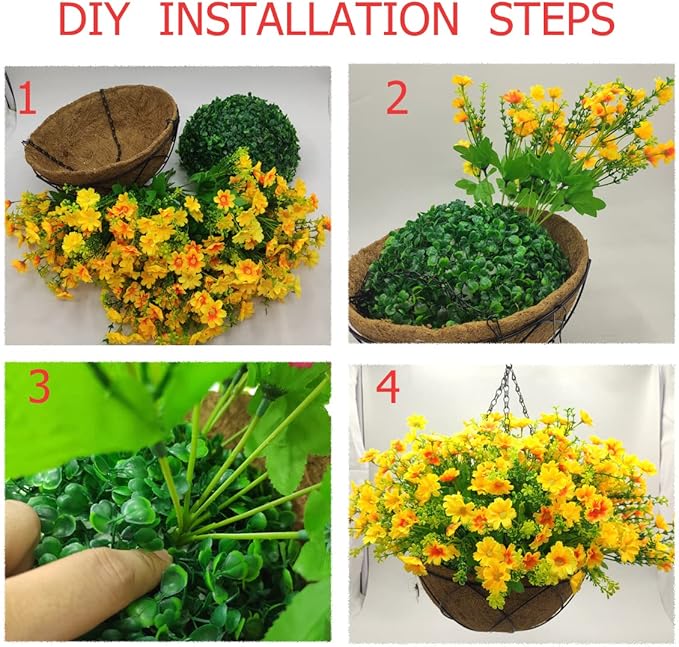 DIY INSTALLATION STEPS

1

2

3

4