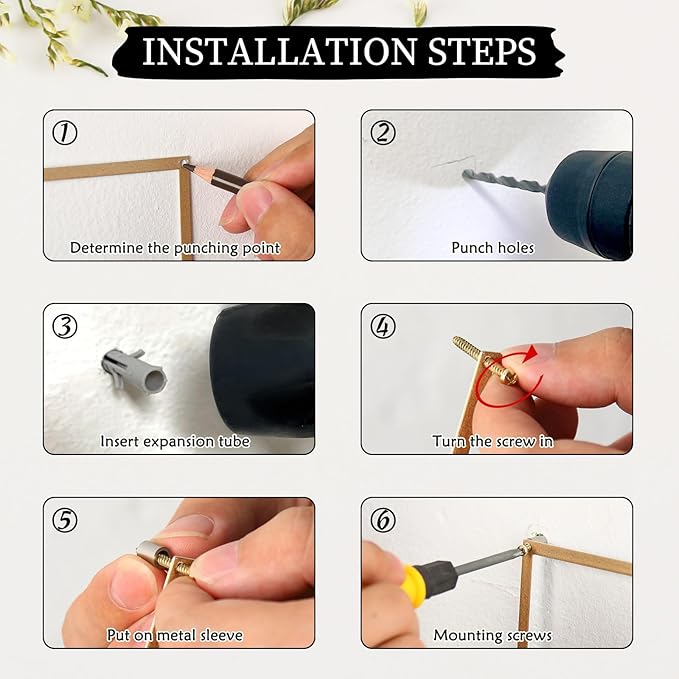 INSTALLATION STEPS

①
Determine the punching point

②
Punch holes

③
Insert expansion tube

④
Turn the screw in

⑤
Put on metal sleeve

⑥
Mounting screws