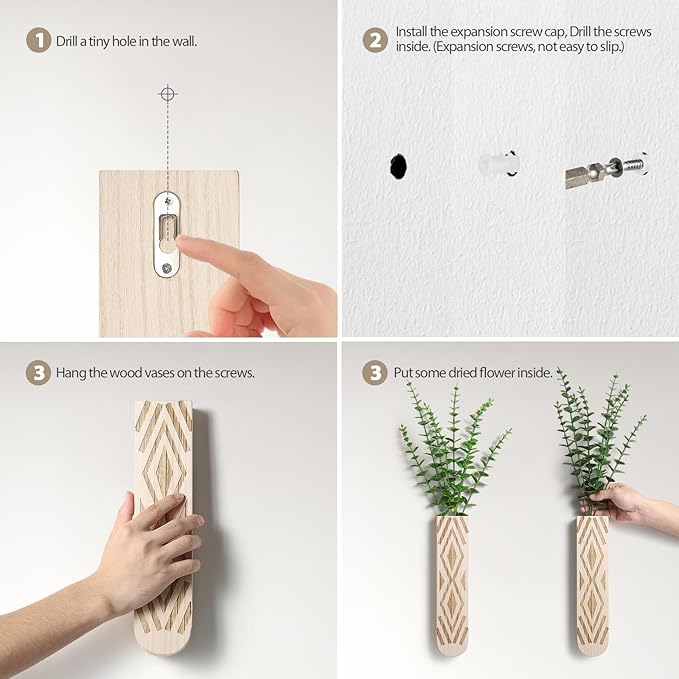 1 Drill a tiny hole in the wall.

2 Install the expansion screw cap, Drill the screws inside. (Expansion screws, not easy to slip.)

3 Hang the wood vases on the screws.

3 Put some dried flower inside.