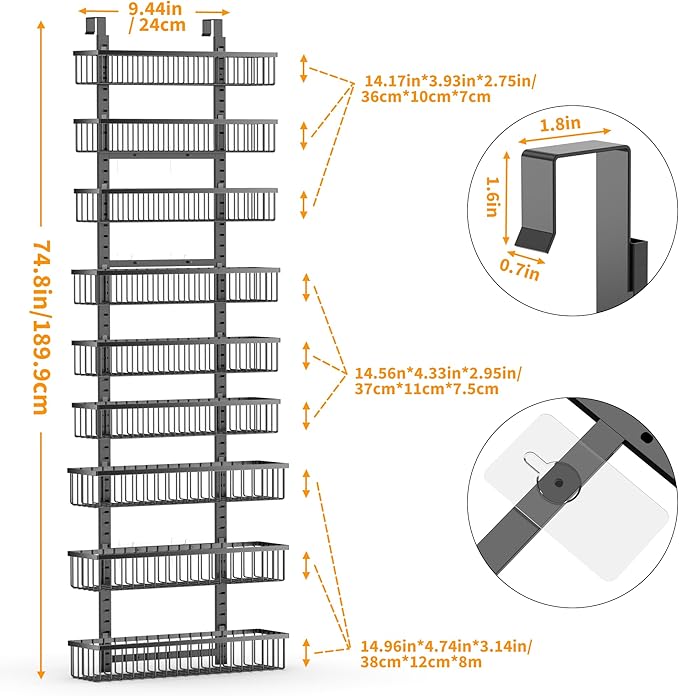 9.44in / 24cm

74.8in/189.9cm

14.17in*3.93in*2.75in/ 36cm*10cm*7cm

1.8in

1.6in

0.7in

14.56n*4.33in*2.95in/ 37cm*11cm*7.5cm

14.96in*4.74in*3.14in/ 38cm*12cm*8m