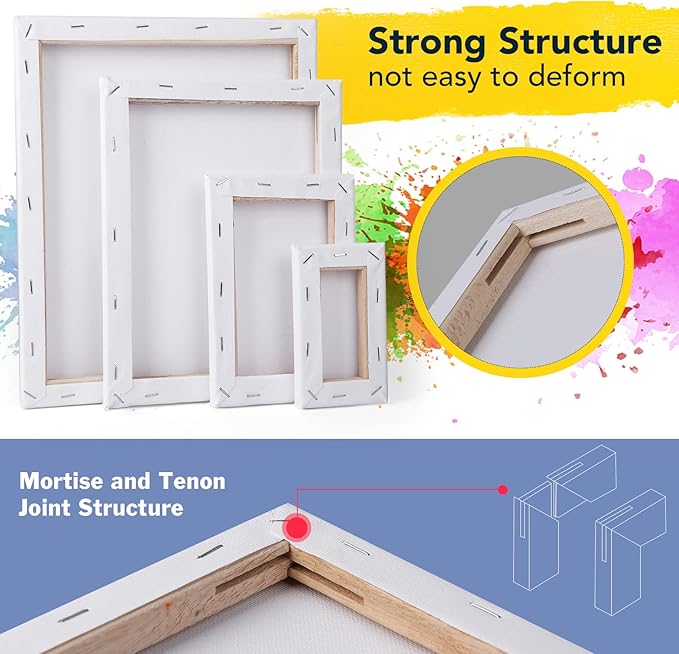 Strong Structure
not easy to deform

Mortise and Tenon
Joint Structure