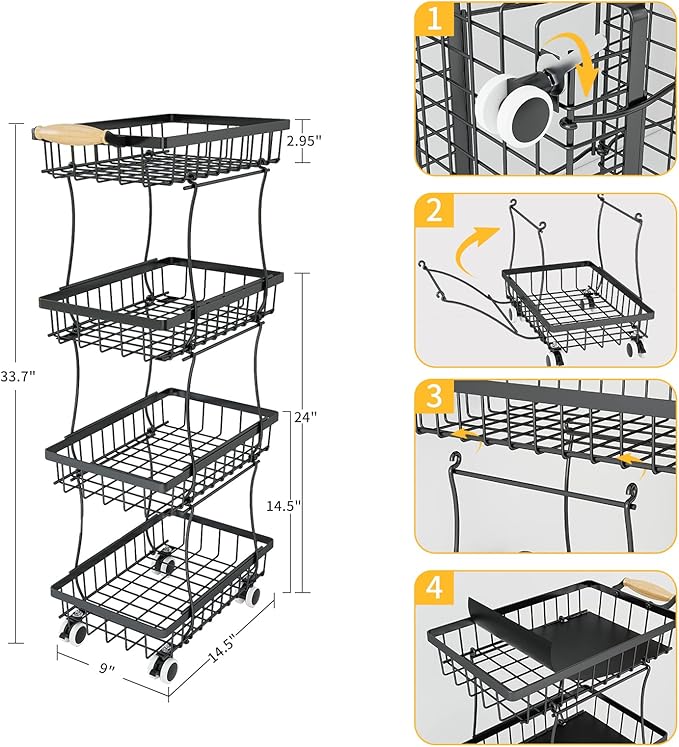 2.95"
33.7"
24"
14.5"
9"
14.5"
1
2
3
4