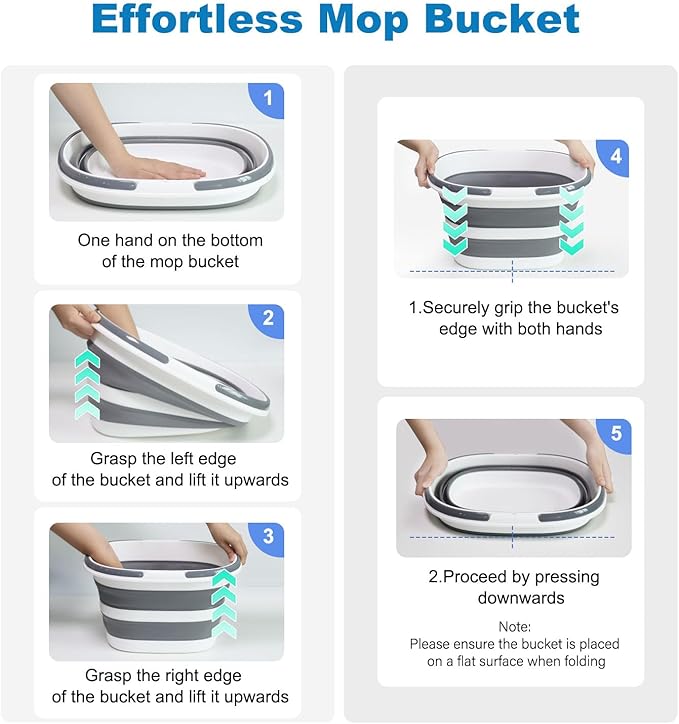 Effortless Mop Bucket

1

One hand on the bottom of the mop bucket

2

Grasp the left edge of the bucket and lift it upwards

3

Grasp the right edge of the bucket and lift it upwards

4

1.Securely grip the bucket's edge with both hands

5

2.Proceed by pressing downwards

Note:
Please ensure the bucket is placed on a flat surface when folding