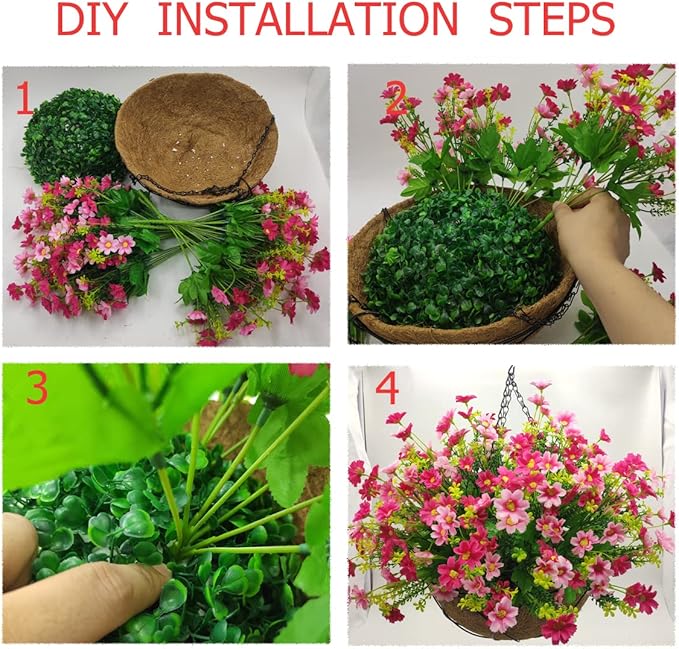 DIY INSTALLATION STEPS

1

2

3

4