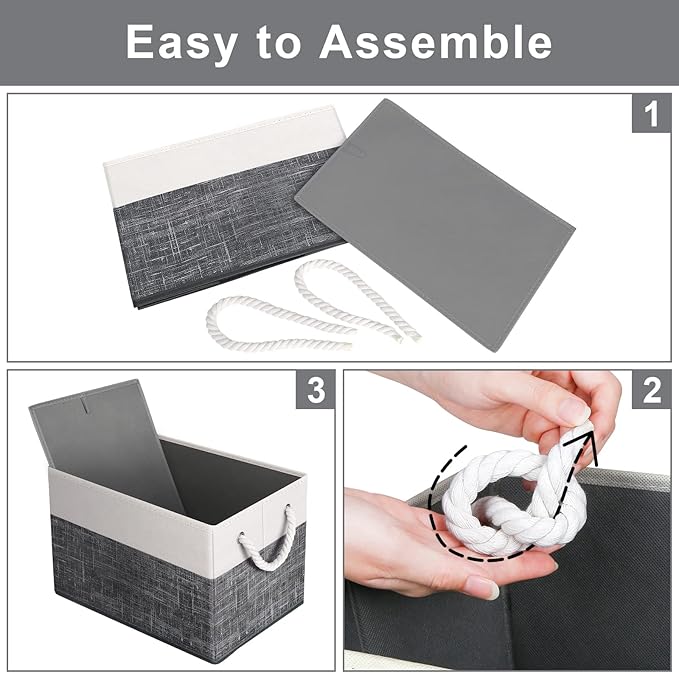 Easy to Assemble

1

3

2