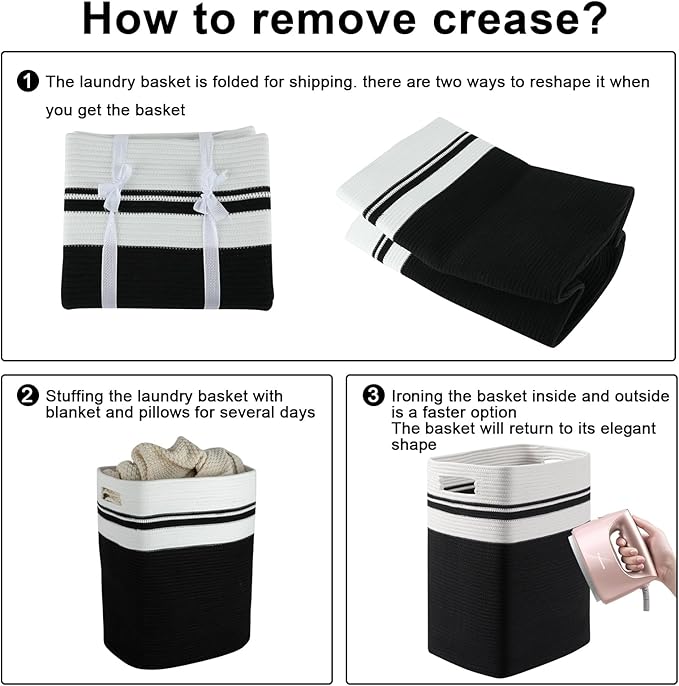 How to remove crease?

1 The laundry basket is folded for shipping. there are two ways to reshape it when you get the basket

2 Stuffing the laundry basket with blanket and pillows for several days

3 Ironing the basket inside and outside is a faster option
The basket will return to its elegant shape