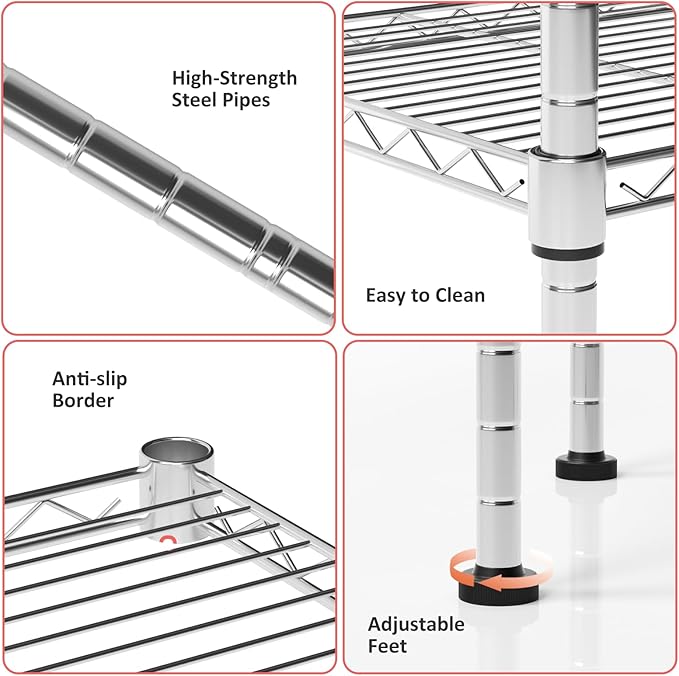 High-Strength Steel Pipes

Easy to Clean

Anti-slip Border

Adjustable Feet