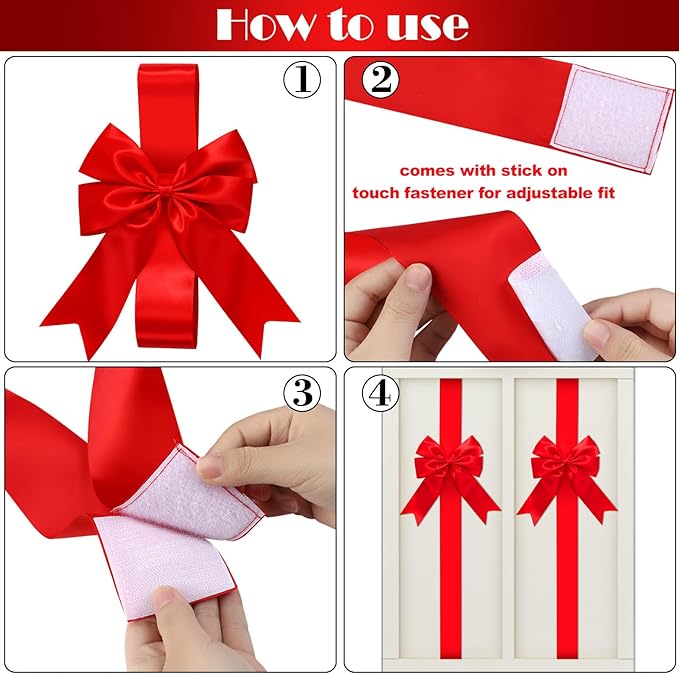 How to use

①

②

comes with stick on touch fastener for adjustable fit

③

④