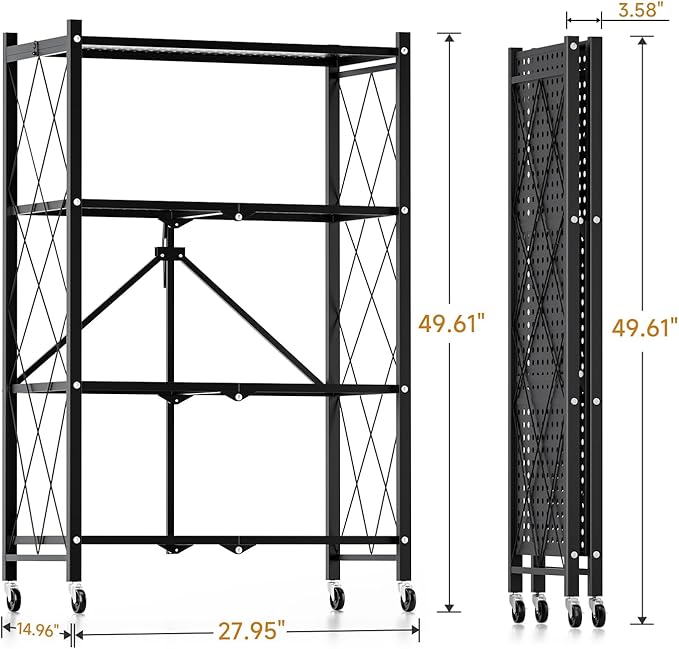 3.58"

49.61"

49.61"

14.96"

27.95"