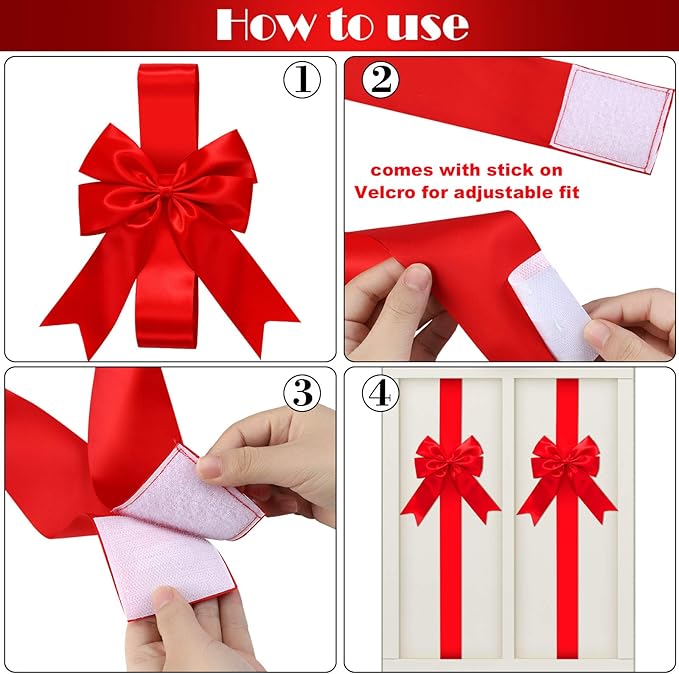 How to use

①

②

comes with stick on Velcro for adjustable fit

③

④