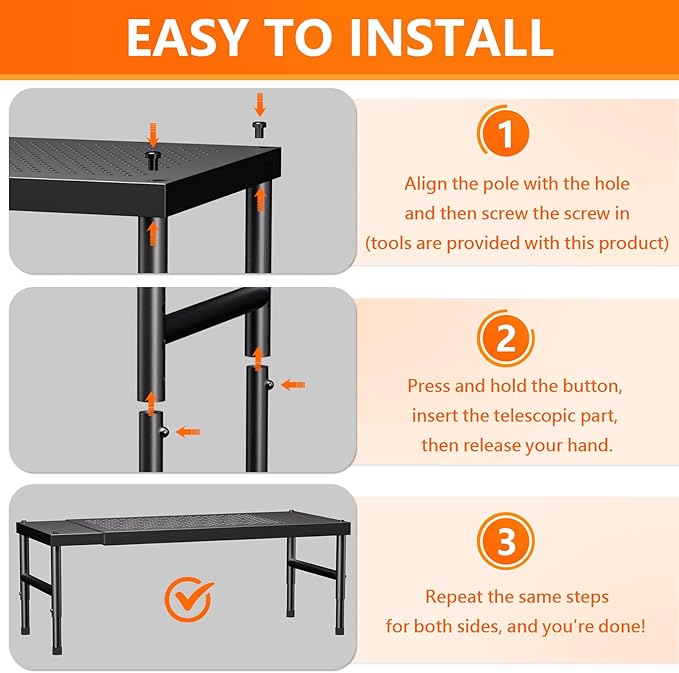 EASY TO INSTALL

1

Align the pole with the hole and then screw the screw in (tools are provided with this product)

2

Press and hold the button, insert the telescopic part, then release your hand.

3

Repeat the same steps for both sides, and you're done!