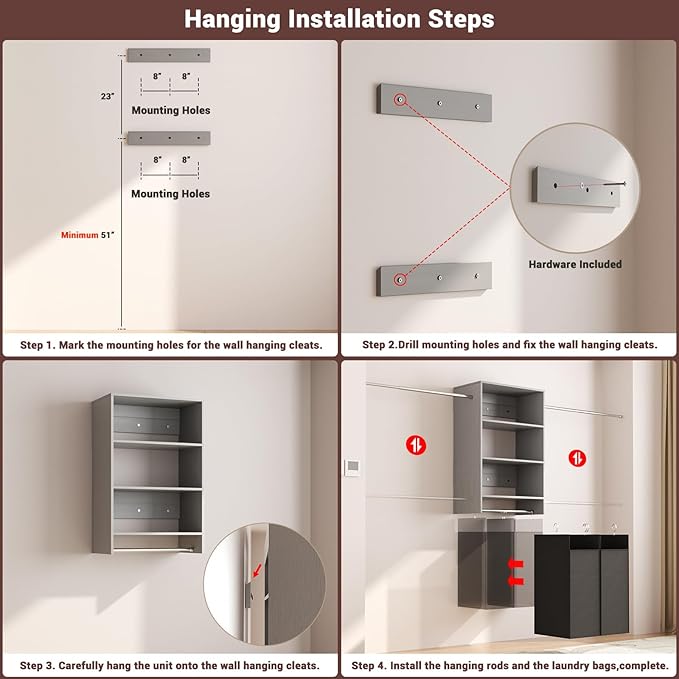 Hanging Installation Steps

23"

8" 8"

Mounting Holes

8" 8"

Mounting Holes

Minimum 51"

Step 1. Mark the mounting holes for the wall hanging cleats.

Hardware Included

Step 2.Drill mounting holes and fix the wall hanging cleats.

Step 3. Carefully hang the unit onto the wall hanging cleats.

Step 4. Install the hanging rods and the laundry bags,complete.