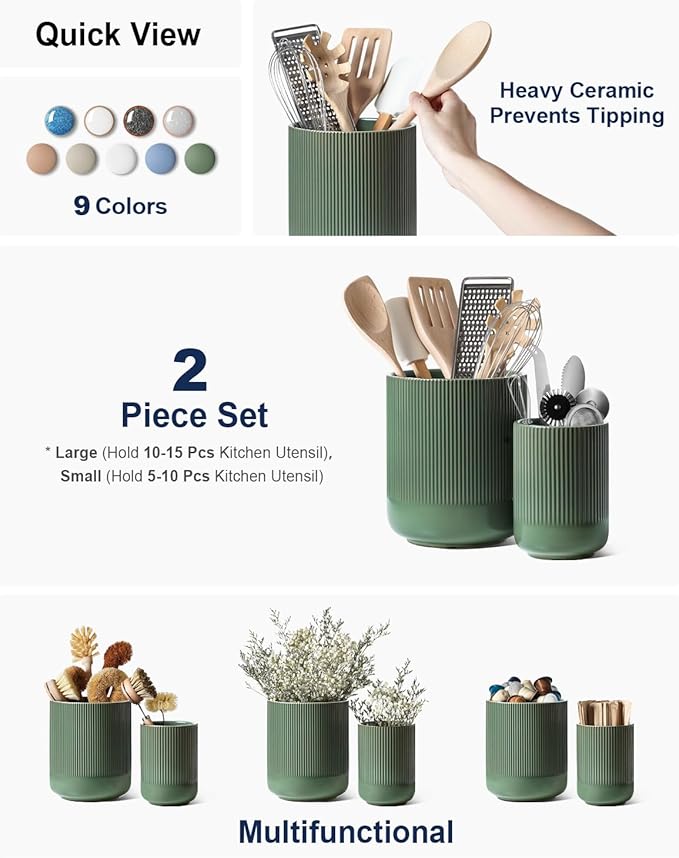 Quick View

9 Colors

Heavy Ceramic Prevents Tipping

2
Piece Set

* Large (Hold 10-15 Pcs Kitchen Utensil), Small (Hold 5-10 Pcs Kitchen Utensil)

Multifunctional