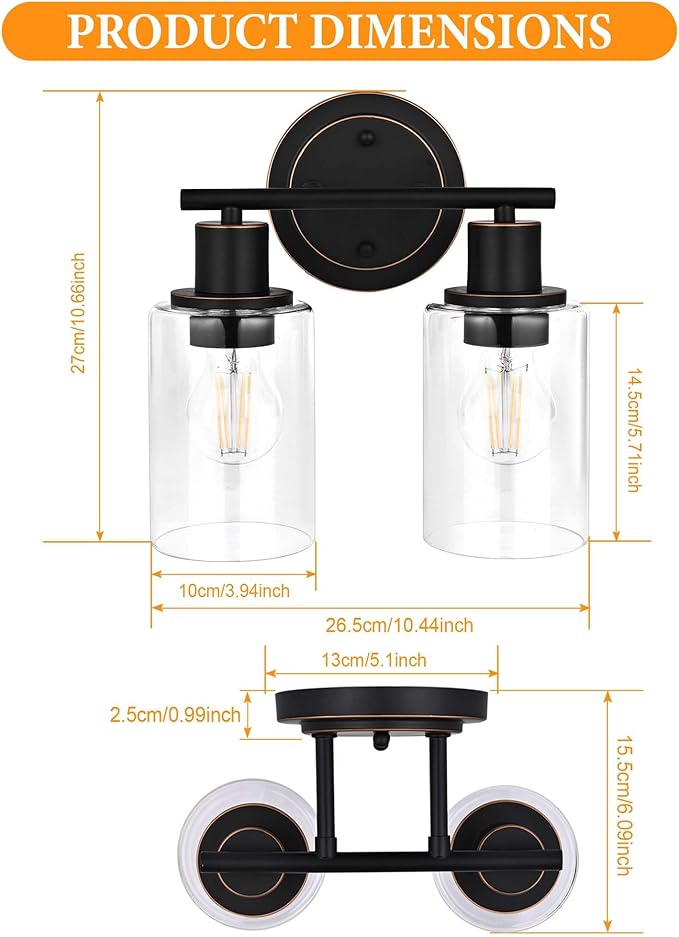 PRODUCT DIMENSIONS

27cm/10.66inch

14.5cm/5.71inch

10cm/3.94inch

26.5cm/10.44inch

13cm/5.1inch

2.5cm/0.99inch

15.5cm/6.09inch