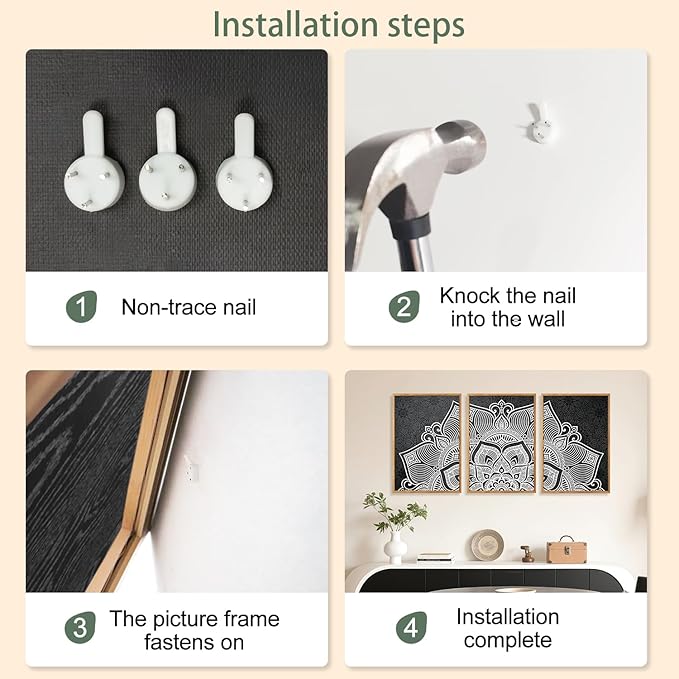 Installation steps

1 Non-trace nail

2 Knock the nail into the wall

3 The picture frame fastens on

4 Installation complete