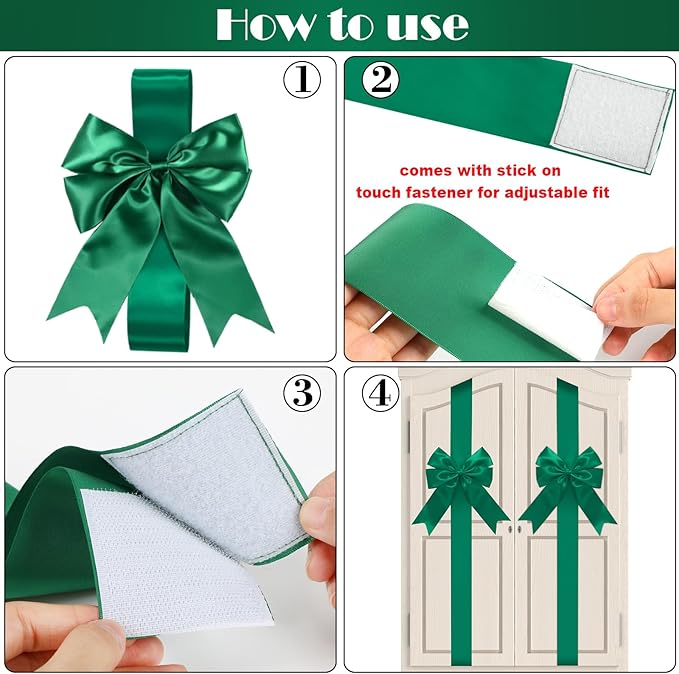 How to use

①

②

comes with stick on touch fastener for adjustable fit

③

④