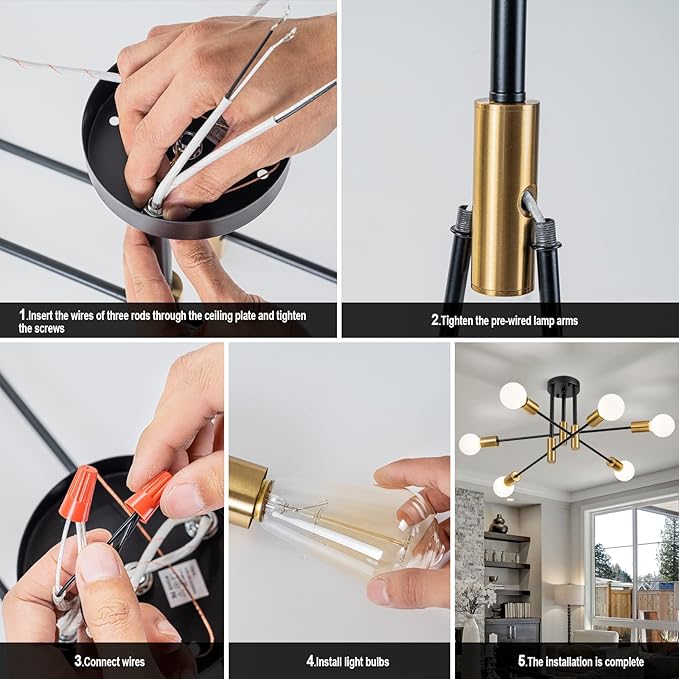 1.Insert the wires of three rods through the ceiling plate and tighten the screws

2.Tighten the pre-wired lamp arms

3.Connect wires

4.Install light bulbs

5.The installation is complete