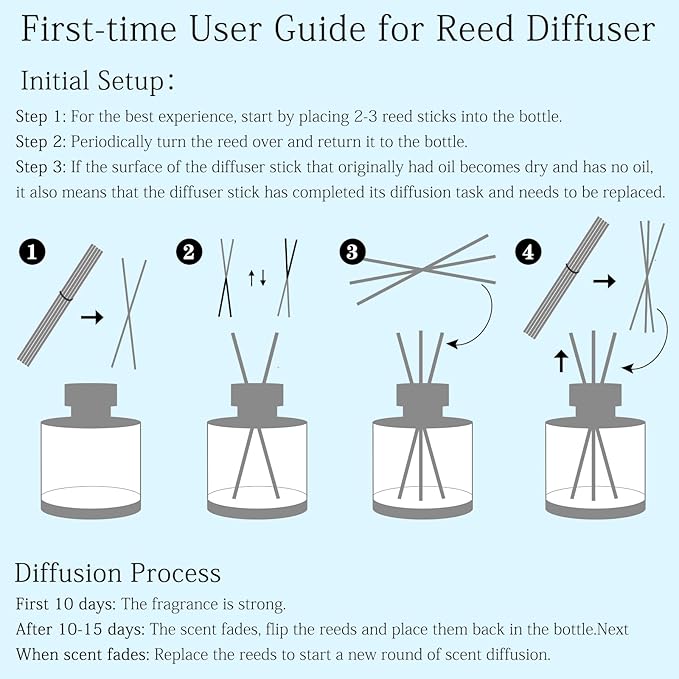 First-time User Guide for Reed Diffuser

Initial Setup:

Step 1: For the best experience, start by placing 2-3 reed sticks into the bottle.
Step 2: Periodically turn the reed over and return it to the bottle.
Step 3: If the surface of the diffuser stick that originally had oil becomes dry and has no oil, it also means that the diffuser stick has completed its diffusion task and needs to be replaced.

1

2

3

4

Diffusion Process

First 10 days: The fragrance is strong.
After 10-15 days: The scent fades, flip the reeds and place them back in the bottle.Next
When scent fades: Replace the reeds to start a new round of scent diffusion.