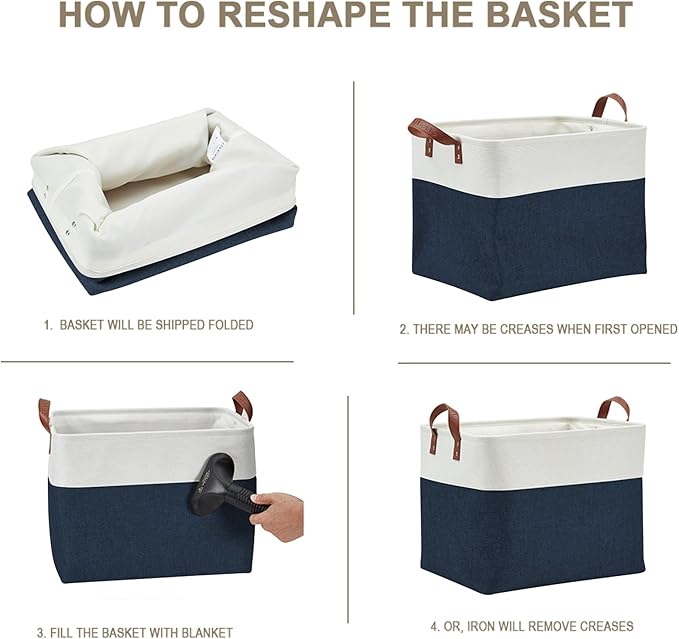 HOW TO RESHAPE THE BASKET

1. BASKET WILL BE SHIPPED FOLDED

2. THERE MAY BE CREASES WHEN FIRST OPENED

3. FILL THE BASKET WITH BLANKET

4. OR, IRON WILL REMOVE CREASES