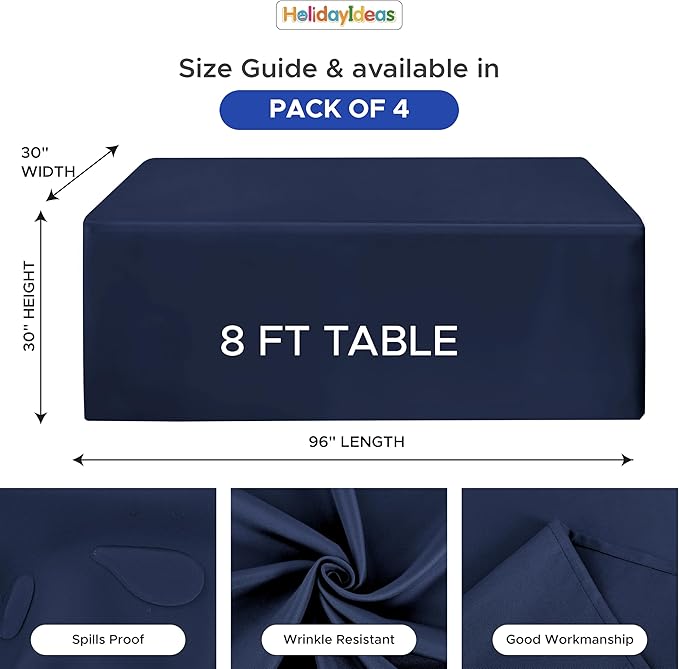 HolidayIdeas

Size Guide & available in

PACK OF 4

30" WIDTH

30" HEIGHT

8 FT TABLE

96" LENGTH

Spills Proof

Wrinkle Resistant

Good Workmanship