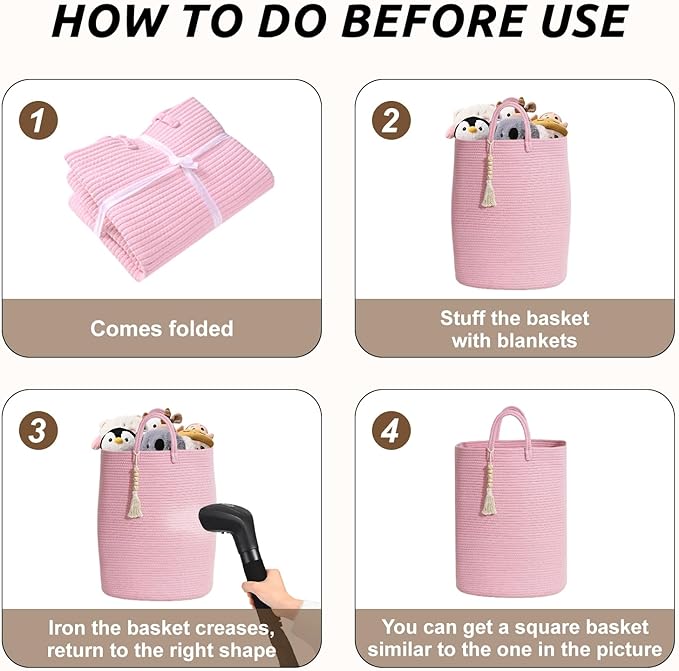 HOW TO DO BEFORE USE

1

Comes folded

2

Stuff the basket with blankets

3

Iron the basket creases, return to the right shape

4

You can get a square basket similar to the one in the picture