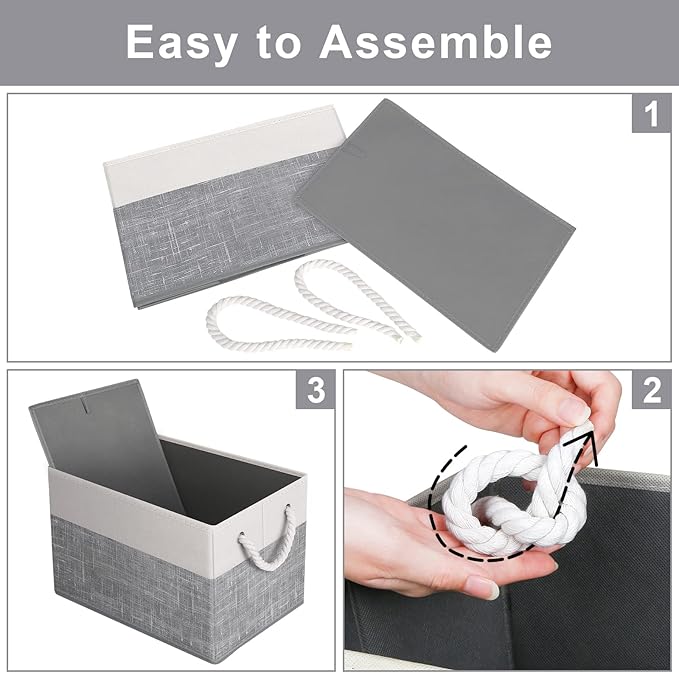 Easy to Assemble

1

3

2