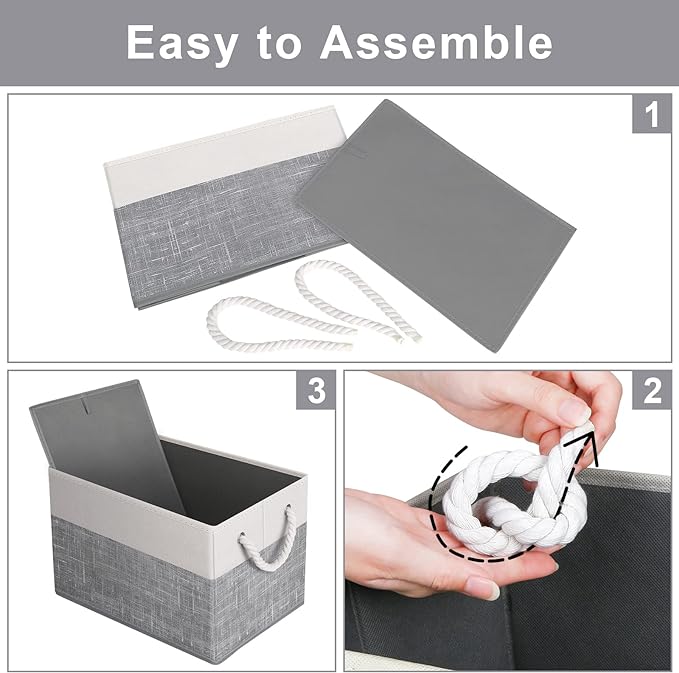 Easy to Assemble

1

3

2