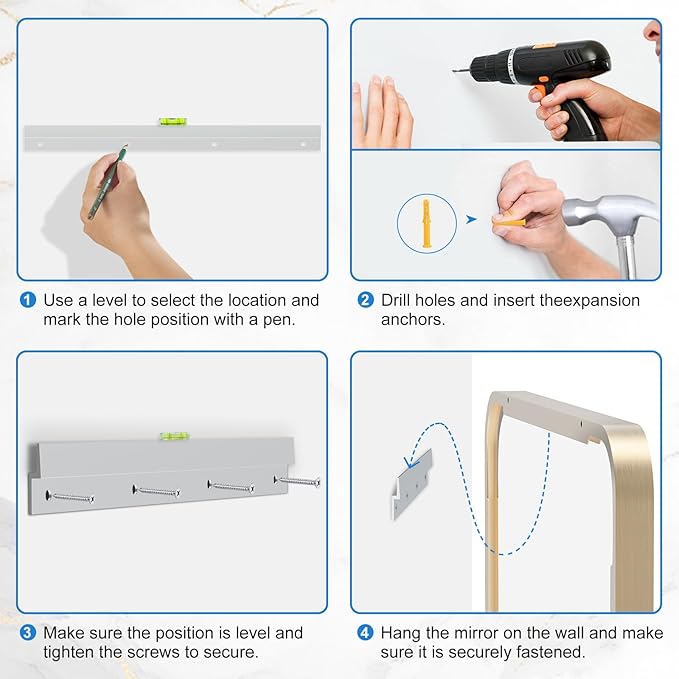 1 Use a level to select the location and mark the hole position with a pen.

2 Drill holes and insert theexpansion anchors.

3 Make sure the position is level and tighten the screws to secure.

4 Hang the mirror on the wall and make sure it is securely fastened.