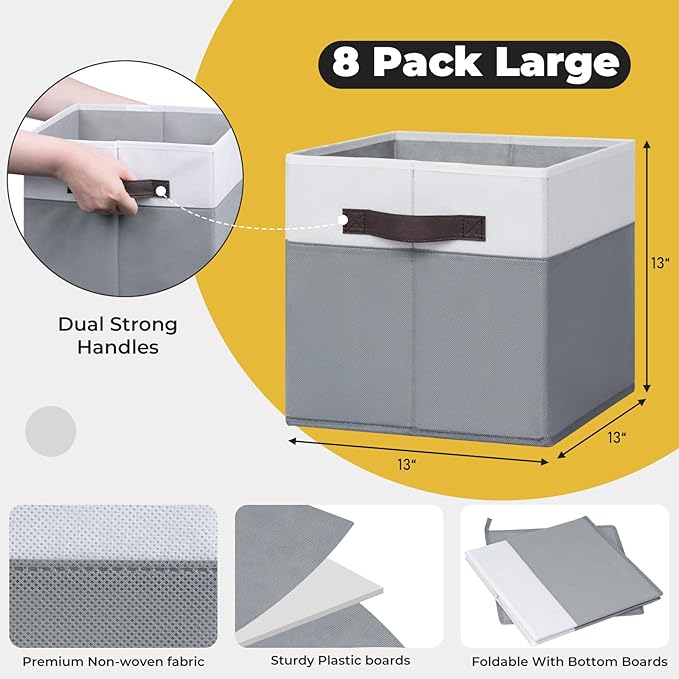 8 Pack Large

Dual Strong Handles

13“

13“

13“

Premium Non-woven fabric

Sturdy Plastic boards

Foldable With Bottom Boards