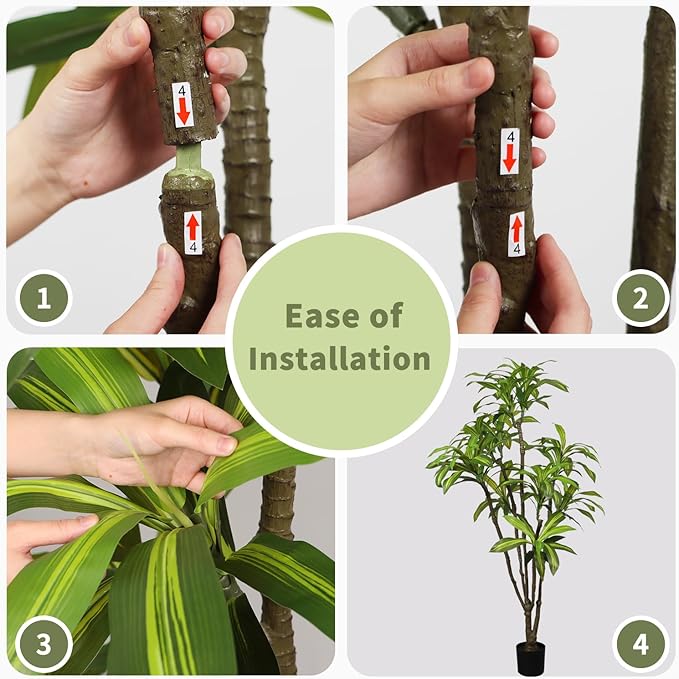 4

4

1

4

4

2

Ease of Installation

3

4