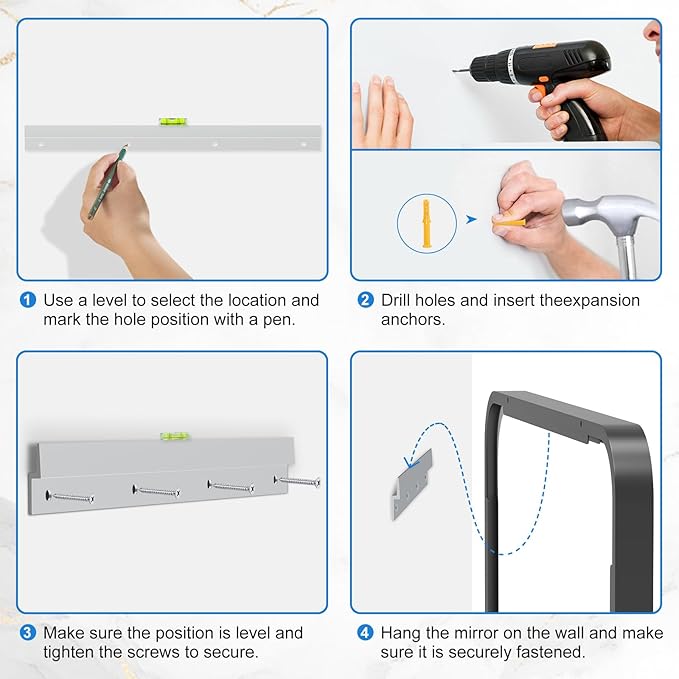 1 Use a level to select the location and mark the hole position with a pen.

2 Drill holes and insert theexpansion anchors.

3 Make sure the position is level and tighten the screws to secure.

4 Hang the mirror on the wall and make sure it is securely fastened.