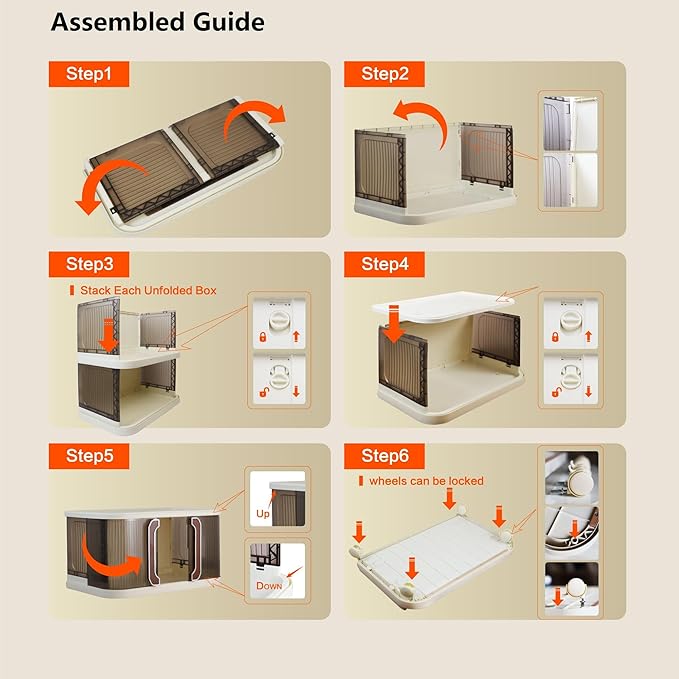 Assembled Guide

Step1

Step2

Step3

Stack Each Unfolded Box

Step4

Step5

Up

Down

Step6

wheels can be locked