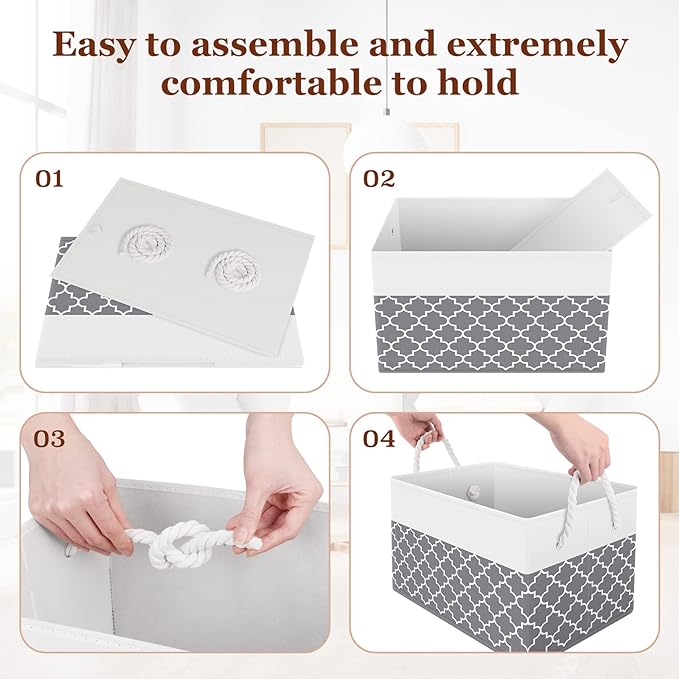 Easy to assemble and extremely comfortable to hold

01

02

03

04