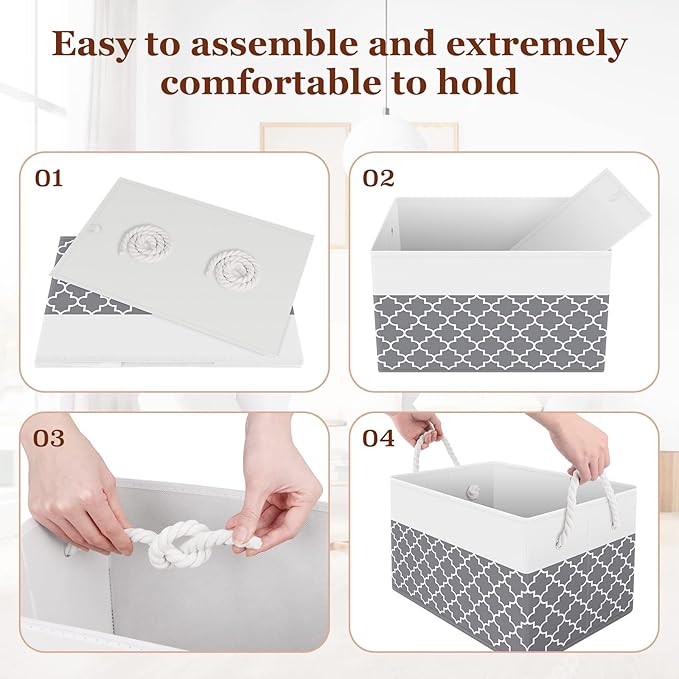 Easy to assemble and extremely comfortable to hold

01

02

03

04